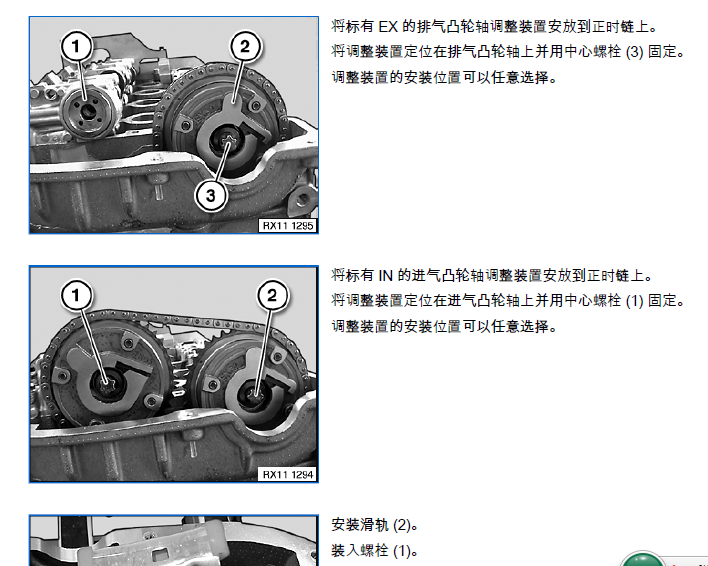 1

2

3

RX11 1295

将标有 EX 的排气凸轮轴调整装置安放到正时链上。
将调整装置定位在排气凸轮轴上并用中心螺栓 (3) 固定。
调整装置的安装位置可以任意选择。

1

2

RX11 1294

将标有 IN 的进气凸轮轴调整装置安放到正时链上。
将调整装置定位在进气凸轮轴上并用中心螺栓 (1) 固定。
调整装置的安装位置可以任意选择。

安装滑轨 (2)。
装入螺栓 (1)。