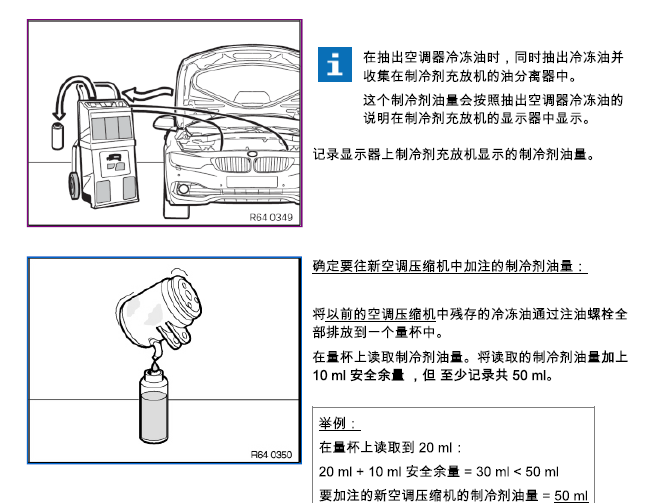 R64 0349

在抽出空调器冷冻油时，同时抽出冷冻油并收集在制冷剂充放机的油分离器中。

这个制冷剂油量会按照抽出空调器冷冻油的说明在制冷剂充放机的显示器中显示。

记录显示器上制冷剂充放机显示的制冷剂油量。

R64 0350

确定要往新空调压缩机中加注的制冷剂油量：

将以前的空调压缩机中残存的冷冻油通过注油螺栓全部排放到一个量杯中。

在量杯上读取制冷剂油量。将读取的制冷剂油量加上 10 ml 安全余量 ，但 至少记录共 50 ml。

举例：

在量杯上读取到 20 ml：

20 ml + 10 ml 安全余量 = 30 ml < 50 ml

要加注的新空调压缩机的制冷剂油量 = 50 ml