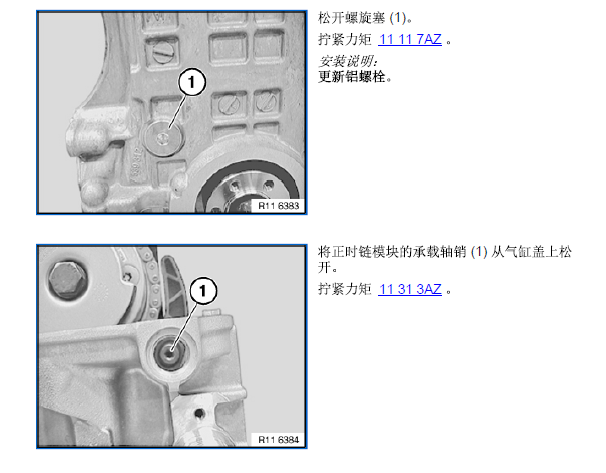 1

R11 6383

松开螺旋塞 (1)。

拧紧力矩 11 11 7AZ 。

安装说明:

更新铝螺栓。

1

R11 6384

将正时链模块的承载轴销 (1) 从气缸盖上松开。

拧紧力矩 11 31 3AZ 。