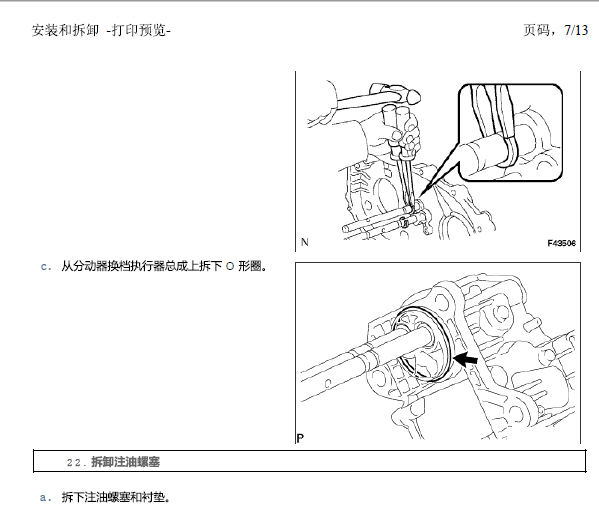 安装和拆卸 -打印预览-

页码，7/13

N

F43506

c. 从分动器换档执行器总成上拆下 O 形圈。

P

22. 拆卸注油螺塞

a. 拆下注油螺塞和衬垫。