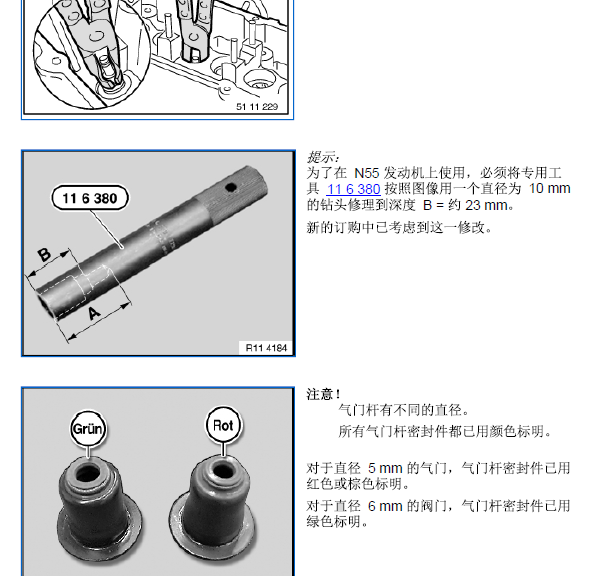 51 11 229

11 6 380

B

A

R11 4184

提示:
为了在 N55 发动机上使用，必须将专用工具 11 6 380 按照图像用一个直径为 10 mm 的钻头修理到深度 B = 约 23 mm。

新的订购中已考虑到这一修改。

Grün

Rot

注意!
气门杆有不同的直径。
所有气门杆密封件都已用颜色标明。

对于直径 5 mm 的气门，气门杆密封件已用红色或棕色标明。

对于直径 6 mm 的阀门，气门杆密封件已用绿色标明。