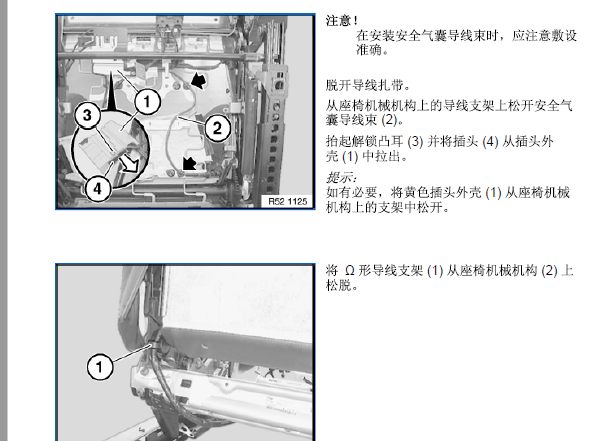 1

3

2

4

R52 1125

注意！

在安装安全气囊导线束时，应注意敷设准确。

脱开导线扎带。

从座椅机械机构上的导线支架上松开安全气囊导线束 (2)。

抬起解锁凸耳 (3) 并将插头 (4) 从插头外壳 (1) 中拉出。

提示：

如有必要，将黄色插头外壳 (1) 从座椅机械机构上的支架中松开。

1

将 Ω 形导线支架 (1) 从座椅机械机构 (2) 上松脱。