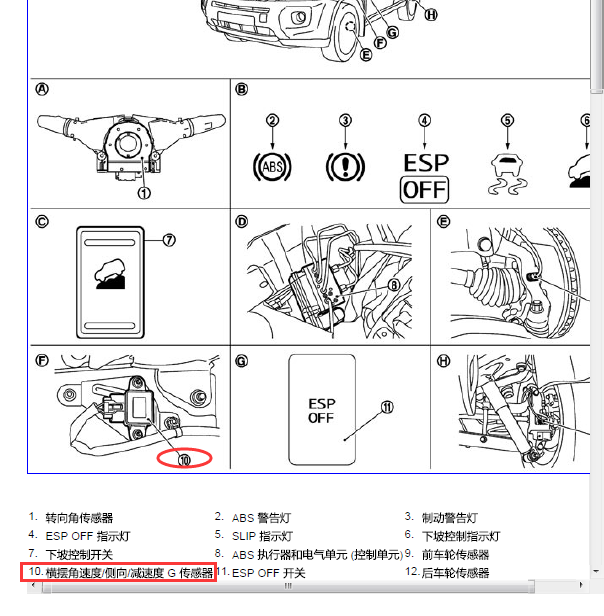 H
G
F
E

A
1

B
2
ABS
3
4
ESP
OFF
5
6

C
7

D
8

E

F
10

G
ESP
OFF
11

H

1. 转向角传感器
2. ABS 警告灯
3. 制动警告灯
4. ESP OFF 指示灯
5. SLIP 指示灯
6. 下坡控制指示灯
7. 下坡控制开关
8. ABS 执行器和电气单元 (控制单元)
9. 前车轮传感器
10. 横摆角速度/侧向/减速度 G 传感器
11. ESP OFF 开关
12. 后车轮传感器