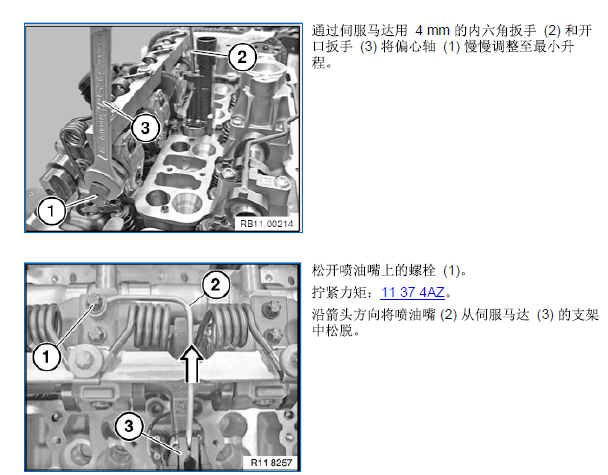 2

3

1

RB11 00214

通过伺服马达用 4 mm 的内六角扳手 (2) 和开口扳手 (3) 将偏心轴 (1) 慢慢调整至最小升程。

2

1

3

R11 8257

松开喷油嘴上的螺栓 (1)。

拧紧力矩：11 37 4AZ。

沿箭头方向将喷油嘴 (2) 从伺服马达 (3) 的支架中松脱。