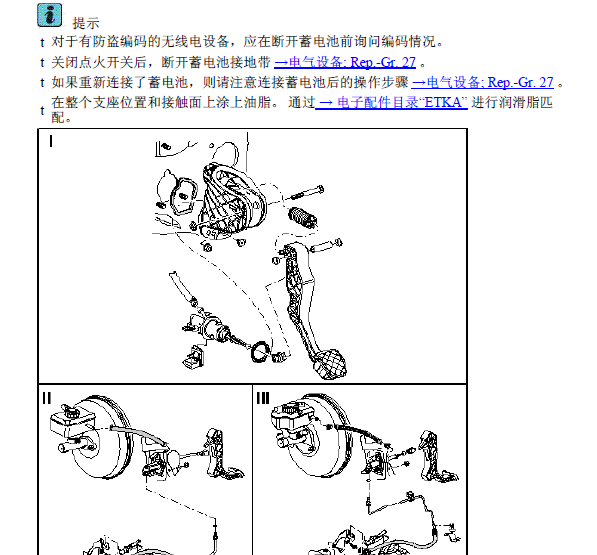 提示

t 对于有防盗编码的无线电设备，应在断开蓄电池前询问编码情况。

t 关闭点火开关后，断开蓄电池接地带 →电气设备; Rep.-Gr. 27 。

t 如果重新连接了蓄电池，则请注意连接蓄电池后的操作步骤 →电气设备; Rep.-Gr. 27 。

t 在整个支座位置和接触面上涂上油脂。 通过 → 电子配件目录“ETKA” 进行润滑脂匹配。

I

II

III