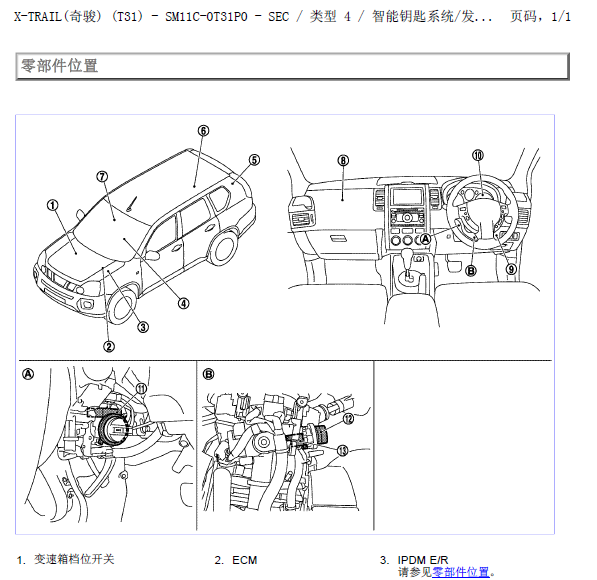 X-TRAIL(奇骏) (T31) - SM11C-0T31P0 - SEC / 类型 4 / 智能钥匙系统/发...  页码，1/1

零部件位置

⑥
⑤
⑦
①
④
③
②
⑧
⑩
Ⓐ
Ⓑ
⑨

Ⓐ
⑪

Ⓑ
⑫
⑬

1. 变速箱档位开关

2. ECM

3. IPDM E/R
请参见零部件位置。