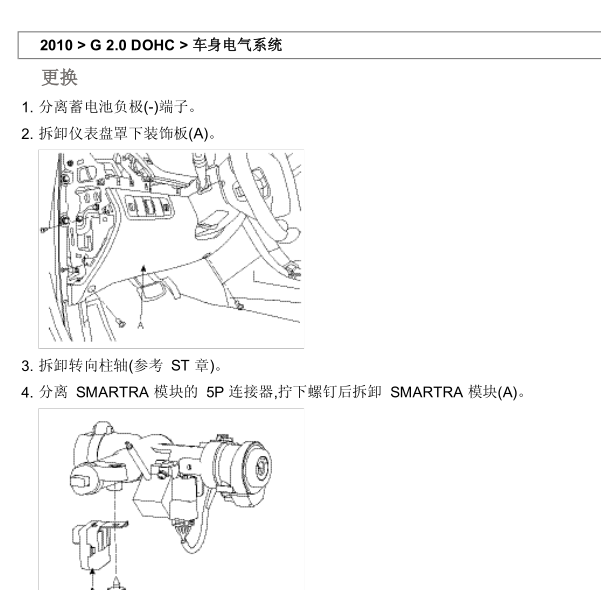 2010 > G 2.0 DOHC > 车身电气系统

更换

1. 分离蓄电池负极(-)端子。

2. 拆卸仪表盘罩下装饰板(A)。

A

3. 拆卸转向柱轴(参考 ST 章)。

4. 分离 SMARTRA 模块的 5P 连接器,拧下螺钉后拆卸 SMARTRA 模块(A)。