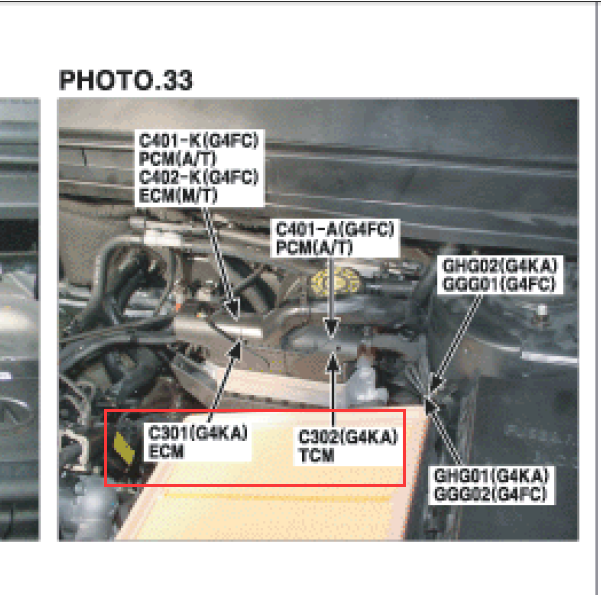 PHOTO.33

C401-K(G4FC)
PCM(A/T)
C402-K(G4FC)
ECM(M/T)

C401-A(G4FC)
PCM(A/T)

GHG02(G4KA)
GGG01(G4FC)

C301(G4KA)
ECM

C302(G4KA)
TCM

GHG01(G4KA)
GGG02(G4FC)