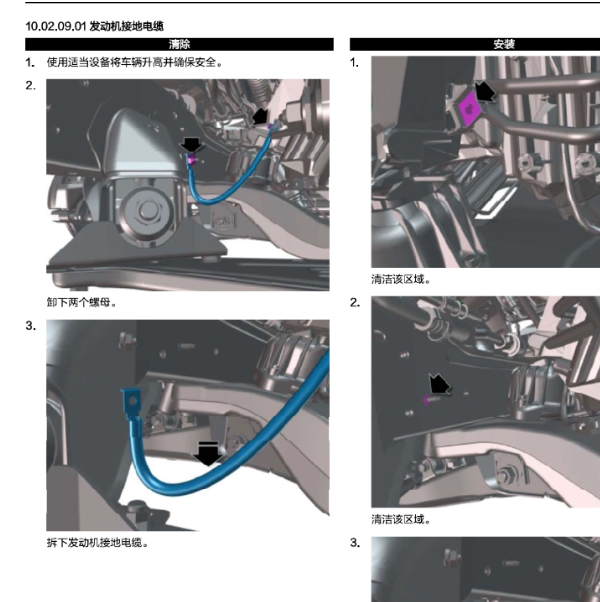 10.02.09.01 发动机接地电缆

清除

1. 使用适当设备将车辆升高并确保安全。

2.

卸下两个螺母。

3.

拆下发动机接地电缆。

安装

1.

清洁该区域。

2.

清洁该区域。

3.