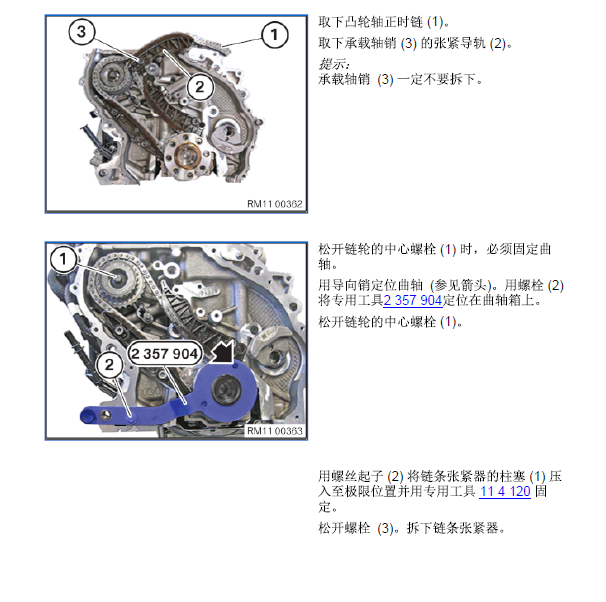 3
1
2
RM11 00362

取下凸轮轴正时链 (1)。

取下承载轴销 (3) 的张紧导轨 (2)。

提示:
承载轴销 (3) 一定不要拆下。

1
2 357 904
2
RM11 00363

松开链轮的中心螺栓 (1) 时，必须固定曲轴。

用导向销定位曲轴 (参见箭头)。用螺栓 (2) 将专用工具2 357 904定位在曲轴箱上。

松开链轮的中心螺栓 (1)。

用螺丝起子 (2) 将链条张紧器的柱塞 (1) 压入至极限位置并用专用工具 11 4 120 固定。

松开螺栓 (3)。拆下链条张紧器。