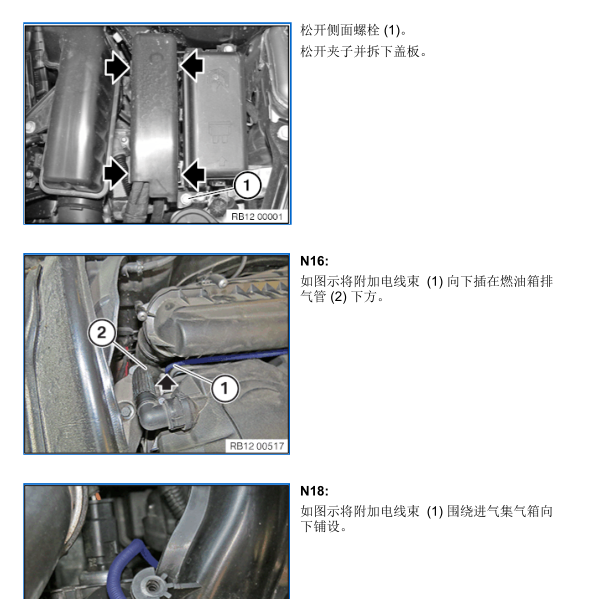 1

RB12 00001

松开侧面螺栓 (1)。

松开夹子并拆下盖板。

2

1

RB12 00517

N16:

如图示将附加电线束 (1) 向下插在燃油箱排气管 (2) 下方。

N18:

如图示将附加电线束 (1) 围绕进气集气箱向下铺设。