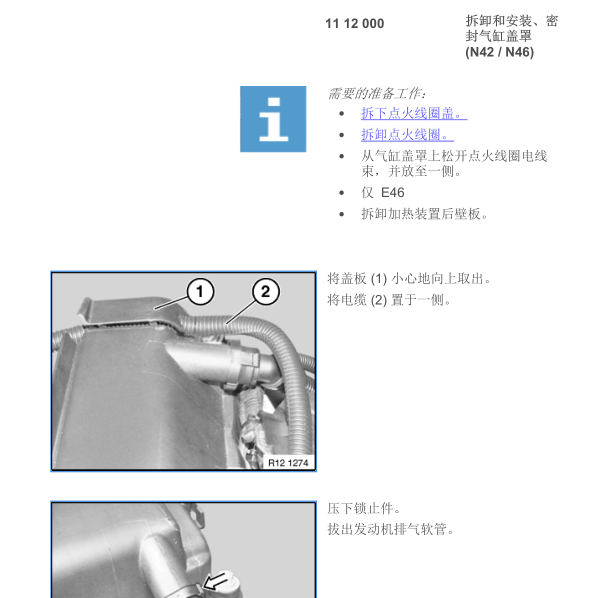 11 12 000

拆卸和安装、密封气缸盖罩 (N42 / N46)

需要的准备工作:

- 拆下点火线圈盖。
- 拆卸点火线圈。
- 从气缸盖罩上松开点火线圈电线束，并放至一侧。
- 仅 E46
- 拆卸加热装置后壁板。

1
2
R12 1274

将盖板 (1) 小心地向上取出。

将电缆 (2) 置于一侧。

压下锁止件。

拔出发动机排气软管。