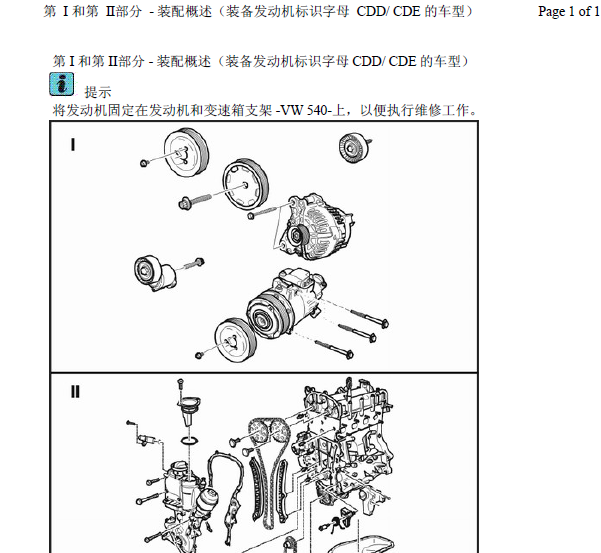 第 I 和第 II部分 - 装配概述（装备发动机标识字母 CDD/ CDE 的车型） Page 1 of 1

第 I 和第 II部分 - 装配概述（装备发动机标识字母 CDD/ CDE 的车型）

提示

将发动机固定在发动机和变速箱支架 -VW 540-上，以便执行维修工作。

I

II