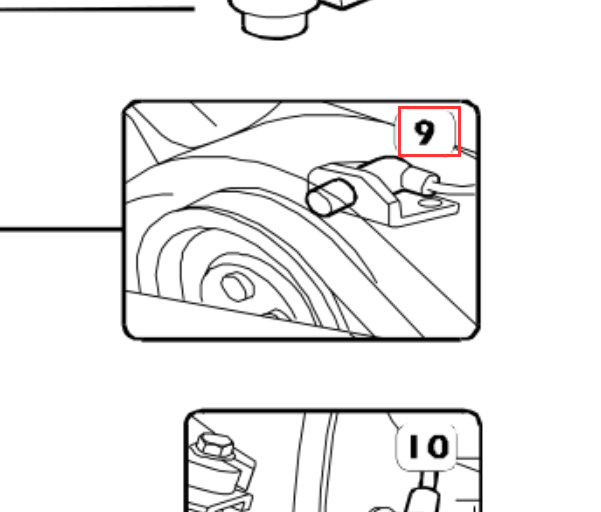 9

10