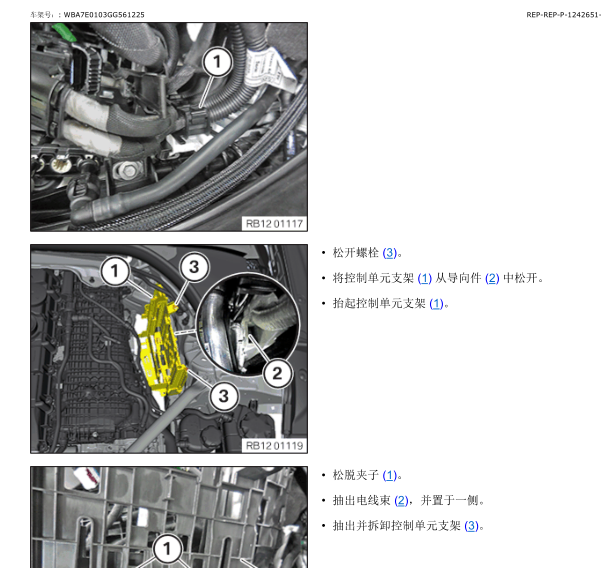 车架号：: WBA7E0103GG561225

REP-REP-P-1242651-

1

RB12 01117

1

3

2

3

RB12 01119

• 松开螺栓 (3)。

• 将控制单元支架 (1) 从导向件 (2) 中松开。

• 抬起控制单元支架 (1)。

1

• 松脱夹子 (1)。

• 抽出电线束 (2)，并置于一侧。

• 抽出并拆卸控制单元支架 (3)。