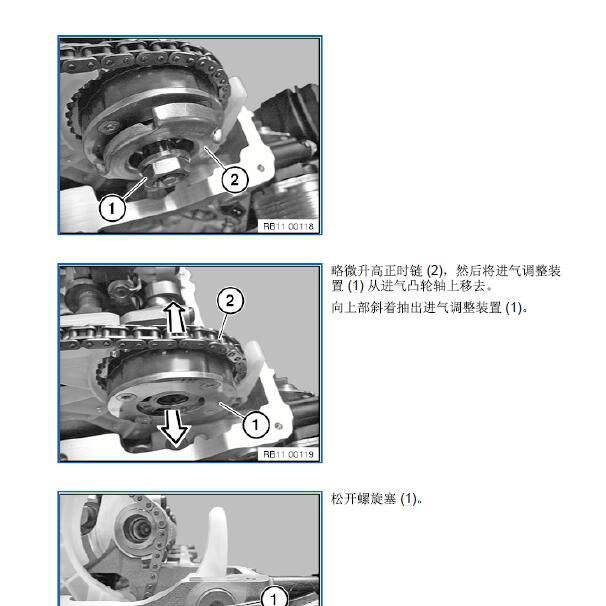 2
1
RB11 00118

2
1
RB11 00119

略微升高正时链 (2)，然后将进气调整装置 (1) 从进气凸轮轴上移去。

向上部斜着抽出进气调整装置 (1)。

1

松开螺旋塞 (1)。