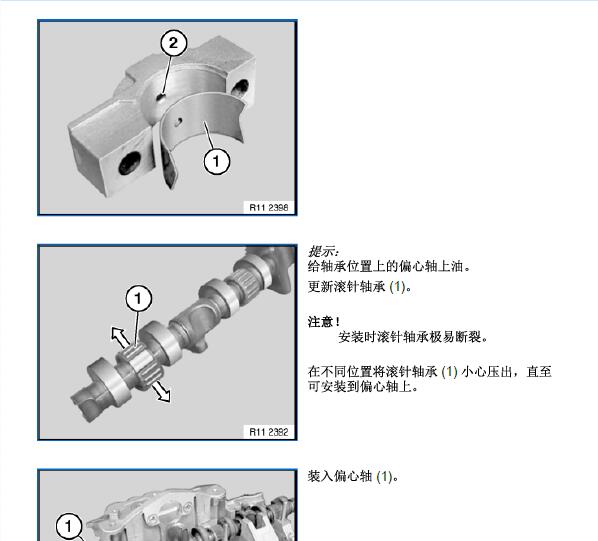 2

1

R11 2398

1

R11 2392

提示:
给轴承位置上的偏心轴上油。

更新滚针轴承 (1)。

注意!
安装时滚针轴承极易断裂。

在不同位置将滚针轴承 (1) 小心压出，直至可安装到偏心轴上。

1

装入偏心轴 (1)。