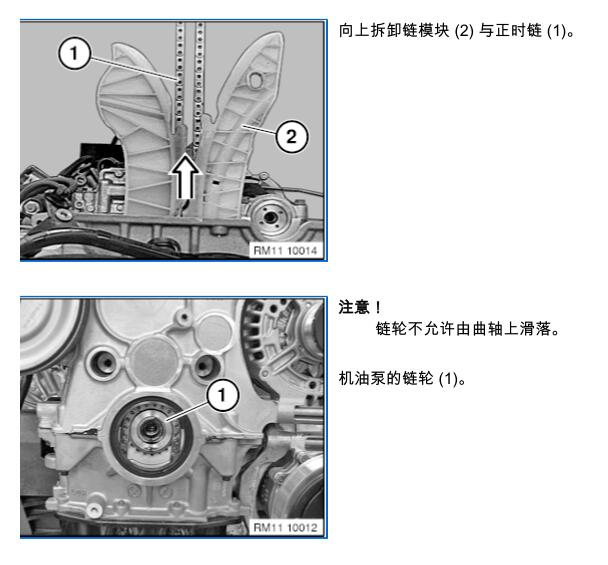 1

2

RM11 10014

向上拆卸链模块 (2) 与正时链 (1)。

1

RM11 10012

注意！

链轮不允许由曲轴上滑落。

机油泵的链轮 (1)。