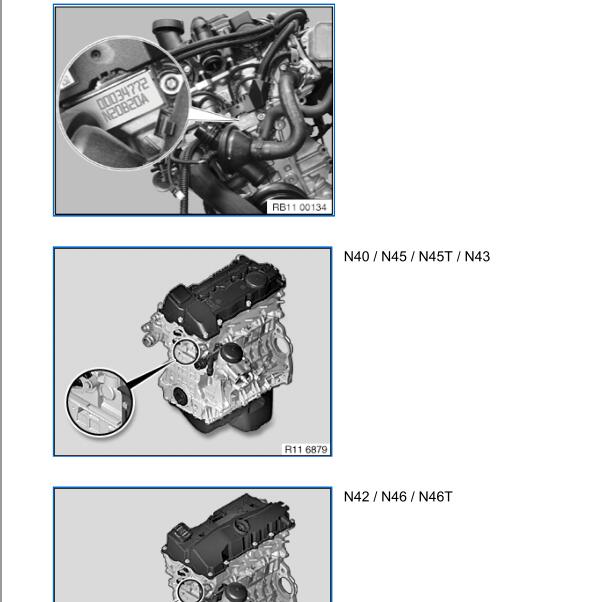 00034772
N20B20A

RB11 00134

N40 / N45 / N45T / N43

R11 6879

N42 / N46 / N46T