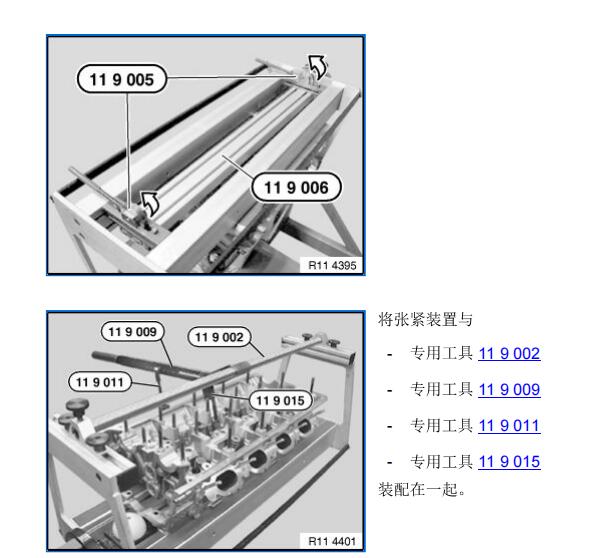 11 9 005

11 9 006

R11 4395

11 9 009

11 9 002

11 9 011

11 9 015

R11 4401

将张紧装置与

- 专用工具 11 9 002
- 专用工具 11 9 009
- 专用工具 11 9 011
- 专用工具 11 9 015

装配在一起。