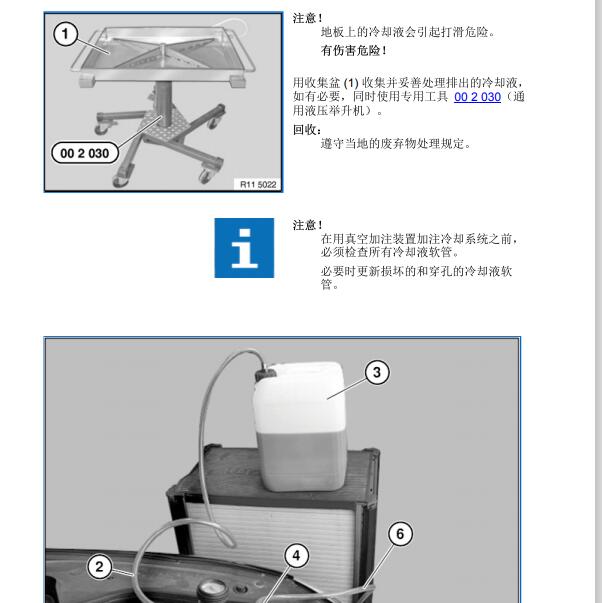 1

00 2 030

R11 5022

注意！

地板上的冷却液会引起打滑危险。

有伤害危险！

用收集盆 (1) 收集并妥善处理排出的冷却液，如有必要，同时使用专用工具 00 2 030（通用液压举升机）。

回收：

遵守当地的废弃物处理规定。

注意！

在用真空加注装置加注冷却系统之前，必须检查所有冷却液软管。

必要时更新损坏的和穿孔的冷却液软管。

3

6

4

2