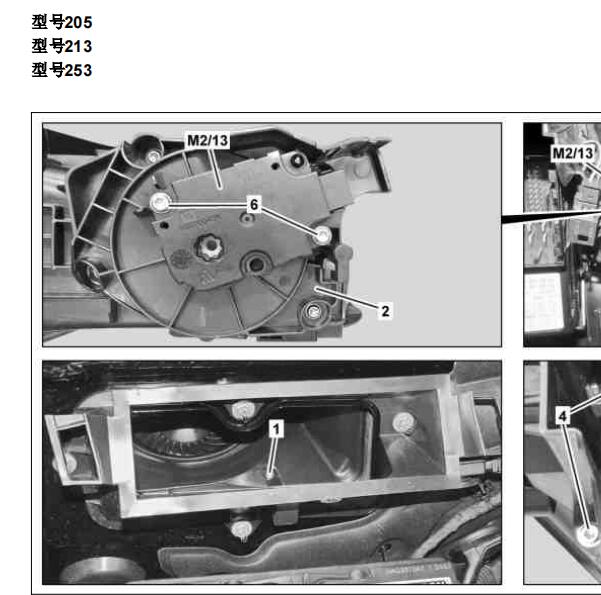 型号205
型号213
型号253

M2/13
6
2
M2/13
1
4