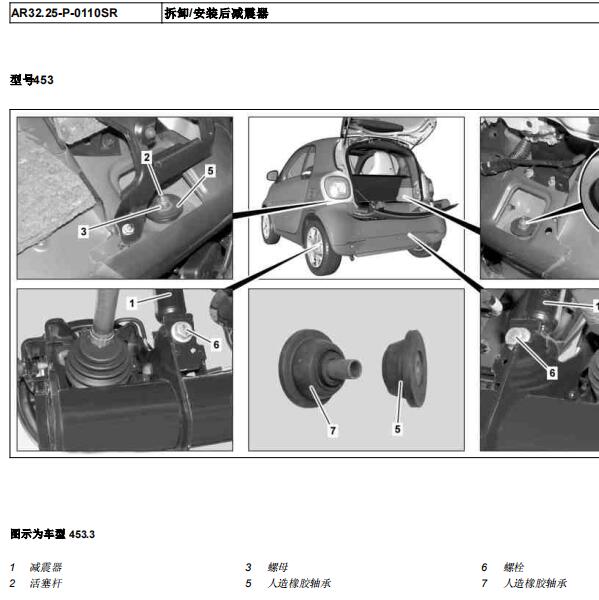 | AR32.25-P-0110SR | 拆卸/安装后减震器 |
|---|---|

型号453

2
5
3
1
6
7
5
1
6

图示为车型 453.3

1 减震器
2 活塞杆

3 螺母
5 人造橡胶轴承

6 螺栓
7 人造橡胶轴承