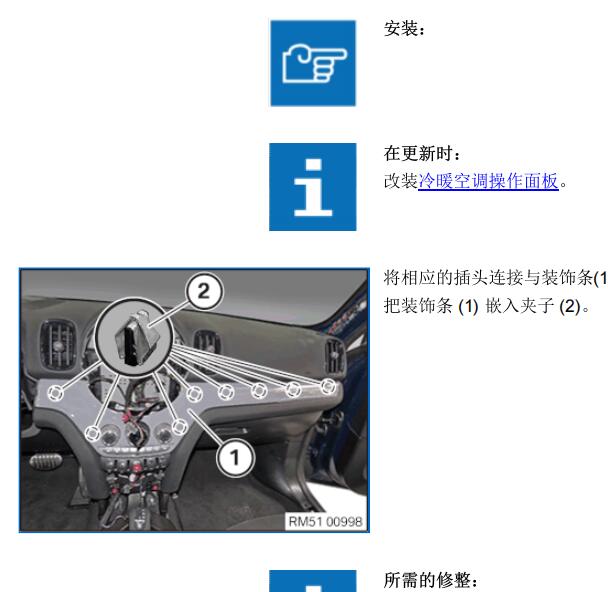 安装：

在更新时：
改装冷暖空调操作面板。

2
1
RM51 00998

将相应的插头连接与装饰条(1
把装饰条 (1) 嵌入夹子 (2)。

所需的修整：