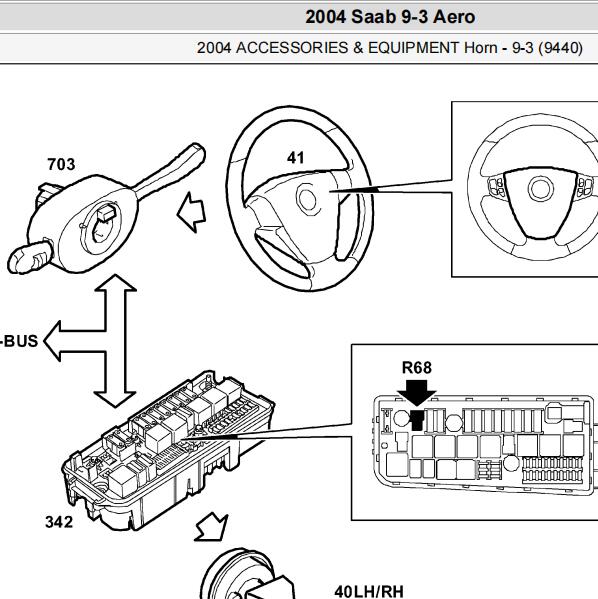 2004 Saab 9-3 Aero

2004 ACCESSORIES & EQUIPMENT Horn - 9-3 (9440)

703

41

-BUS

R68

342

40LH/RH