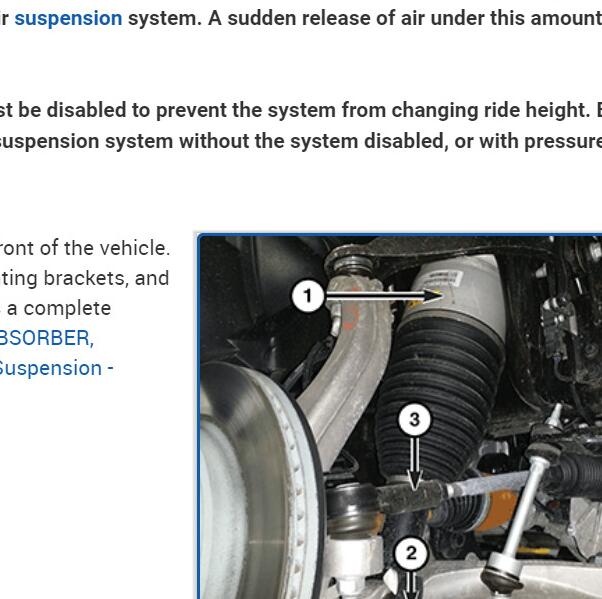 ir suspension system. A sudden release of air under this amount

st be disabled to prevent the system from changing ride height. E suspension system without the system disabled, or with pressure

ront of the vehicle. ting brackets, and a complete BSORBER, Suspension -

1

3

2