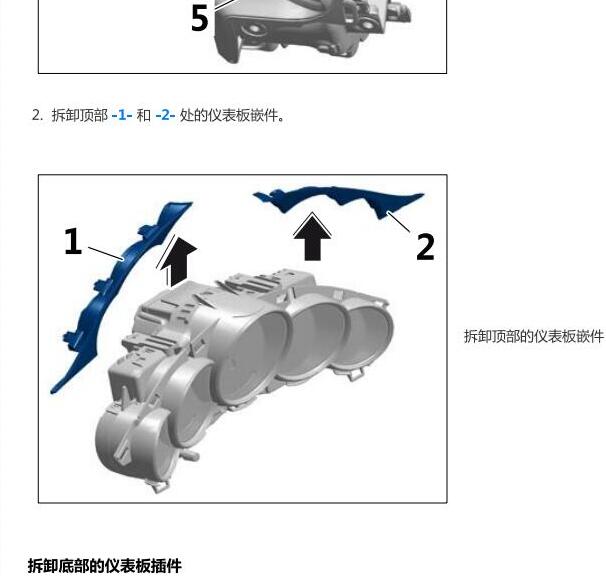 5

2. 拆卸顶部 -1- 和 -2- 处的仪表板嵌件。

1

2

拆卸顶部的仪表板嵌件

拆卸底部的仪表板插件