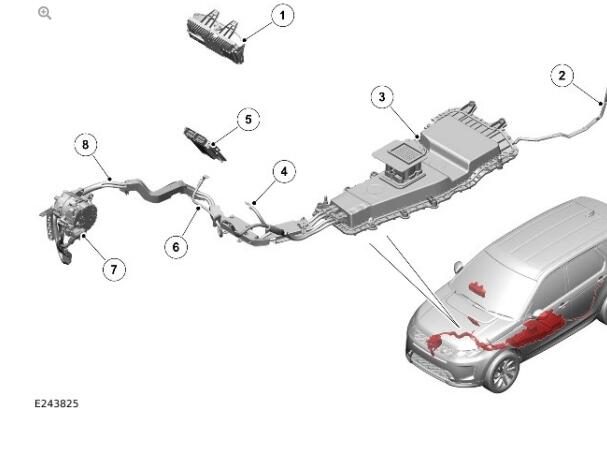 1
2
3
5
8
4
6
7
E243825