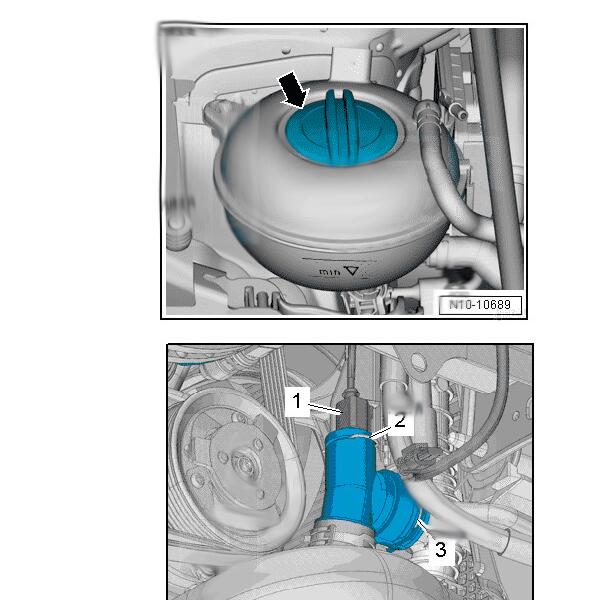 min

N10-10689

1
2
3