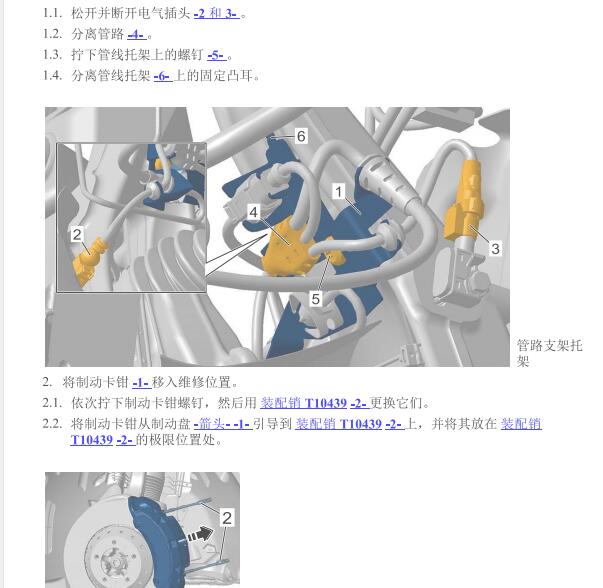 1.1. 松开并断开电气插头 -2 和 3- 。
1.2. 分离管路 -4- 。
1.3. 拧下管线托架上的螺钉 -5- 。
1.4. 分离管线托架 -6- 上的固定凸耳。

6
1
4
2
3
5

管路支架托架

2. 将制动卡钳 -1- 移入维修位置。
2.1. 依次拧下制动卡钳螺钉，然后用 装配销 T10439 -2- 更换它们。
2.2. 将制动卡钳从制动盘 -箭头- -1- 引导到 装配销 T10439 -2- 上，并将其放在 装配销 T10439 -2- 的极限位置处。

2