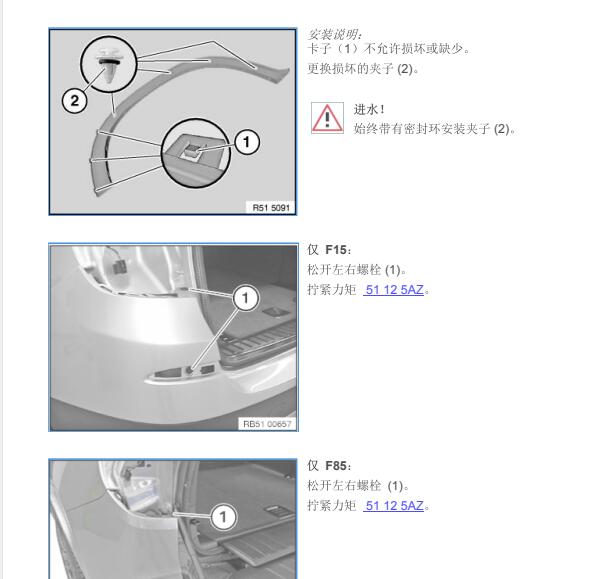 2

1

R51 5091

安装说明：
卡子（1）不允许损坏或缺少。
更换损坏的夹子 (2)。

进水！
始终带有密封环安装夹子 (2)。

1

RB51 00657

仅 F15：
松开左右螺栓 (1)。
拧紧力矩 51 12 5AZ。

1

仅 F85：
松开左右螺栓 (1)。
拧紧力矩 51 12 5AZ。