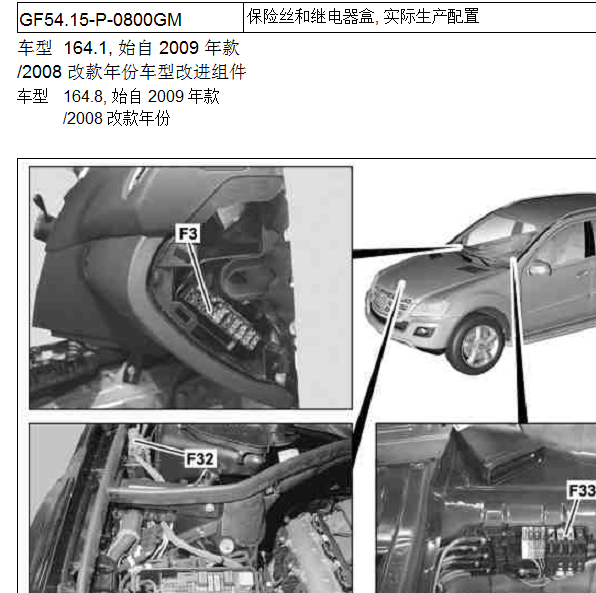 | GF54.15-P-0800GM | 保险丝和继电器盒, 实际生产配置 |
|---|---|

车型 164.1, 始自 2009 年款 /2008 改款年份车型改进组件
车型 164.8, 始自 2009 年款 /2008 改款年份

F3

F32

F33