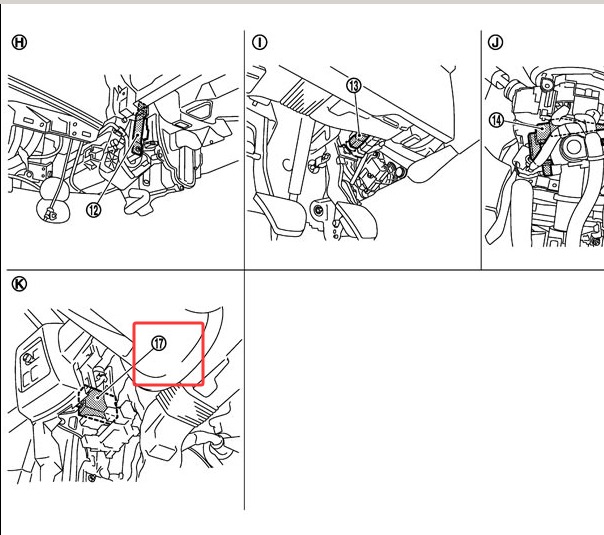 Ⓗ
⑫
Ⓘ
⑬
Ⓙ
⑭
Ⓚ
⑰